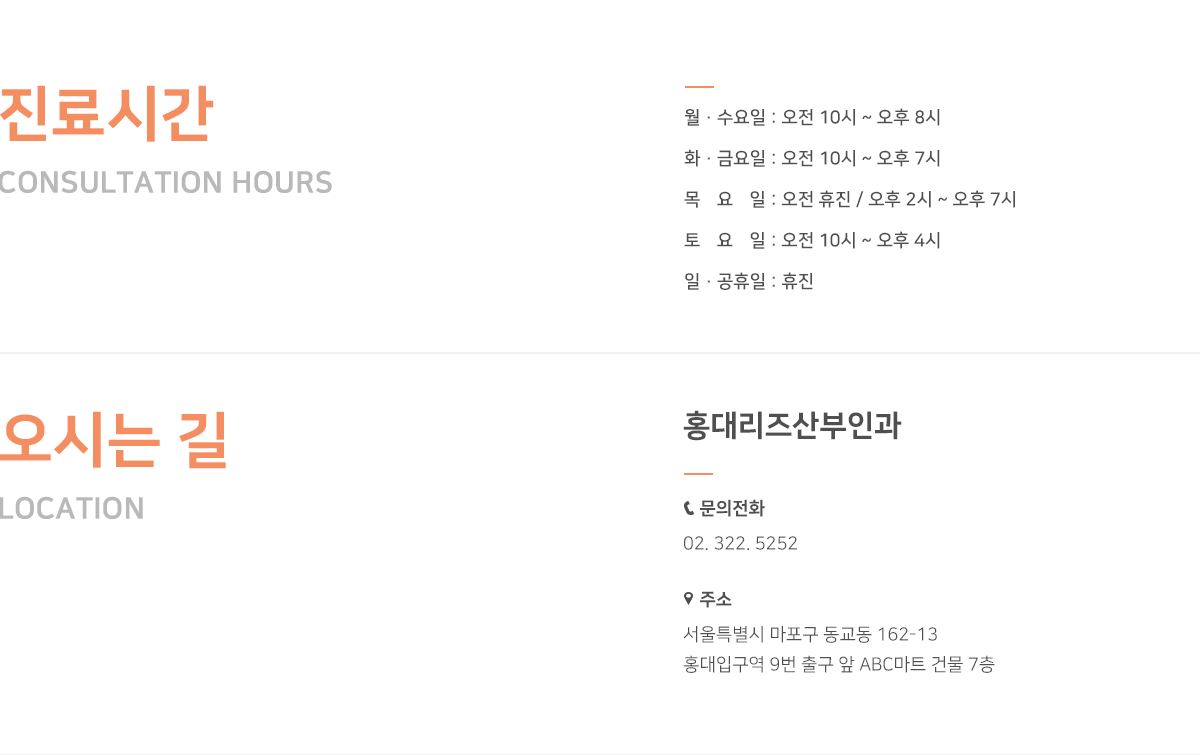 진료시간
CONSULTATION HOURS

월 · 수요일 : 오전 10시 ~ 오후 8시
화 · 금요일 : 오전 10시 ~ 오후 7시
목 요 일 : 오전 휴진 / 오후 2시 ~ 오후 7시
토 요 일 : 오전 10시 ~ 오후 4시
일 · 공휴일 : 휴진

오시는 길
LOCATION

홍대리즈산부인과

문의전화
02. 322. 5252

주소
서울특별시 마포구 동교동 162-13
홍대입구역 9번 출구 앞 ABC마트 건물 7층